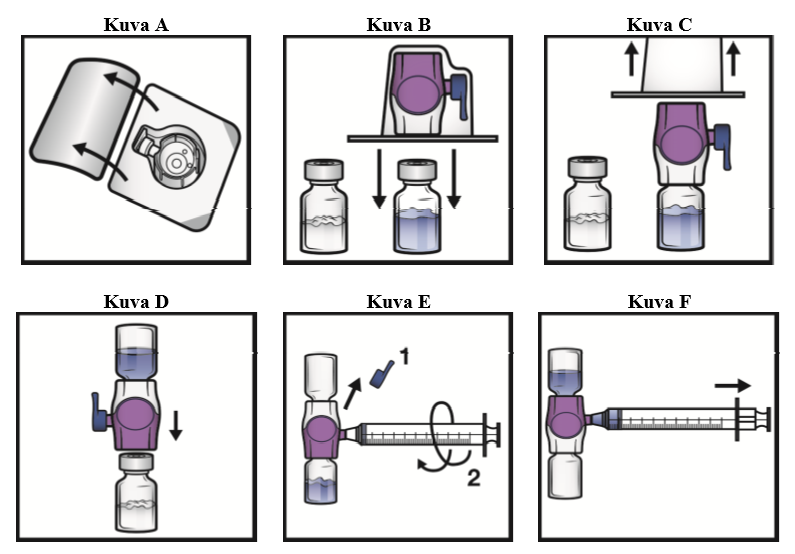 Kuva A

Kuva B

Kuva C

Kuva D

Kuva E

1

2

Kuva F