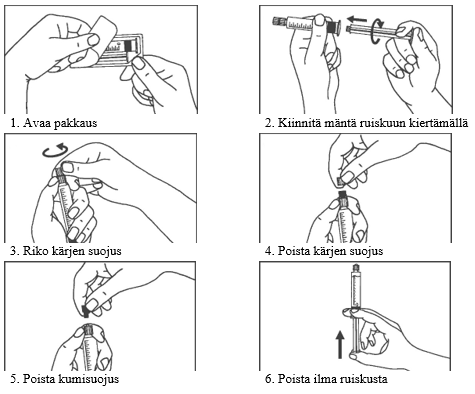 1. Avaa pakkaus

2. Kiinnitä mäntä ruiskuun kiertämällä

3. Riko kärjen suojus

4. Poista kärjen suojus

5. Poista kumisuojus

6. Poista ilma ruiskusta