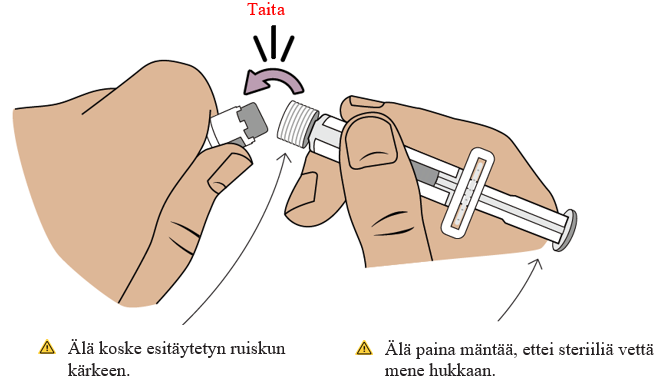 Taita

Älä koske esitäytetyn ruiskun kärkeen.

Älä paina mäntää, ettei steriiliä vettä mene hukkaan.