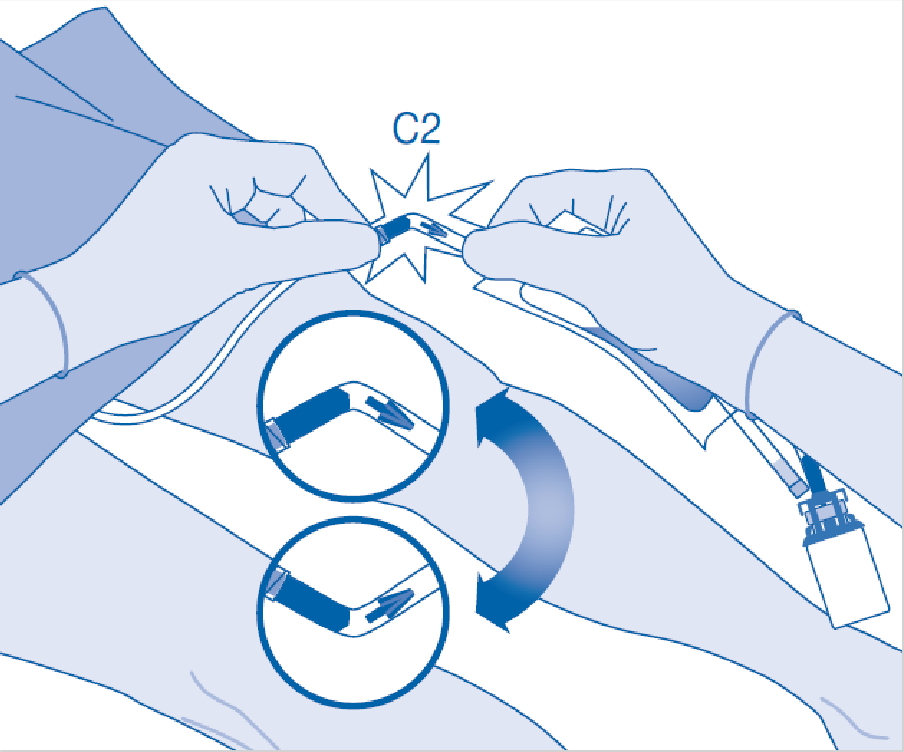 C2