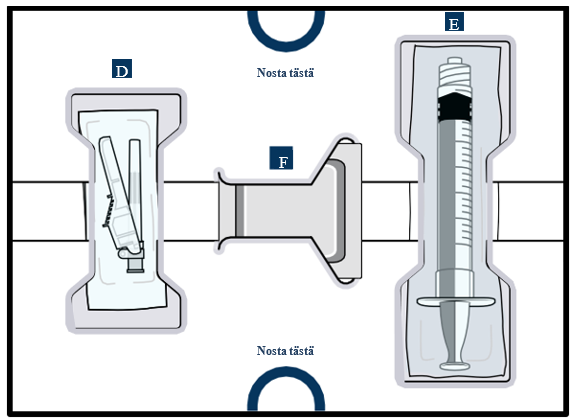 E

D

Nosta tästä

F

Nosta tästä