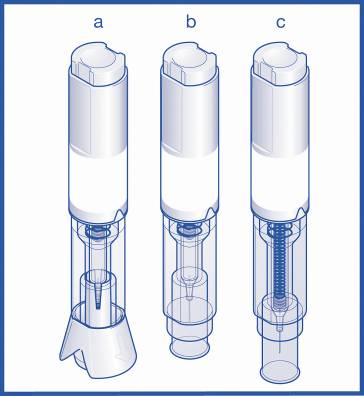 a b c