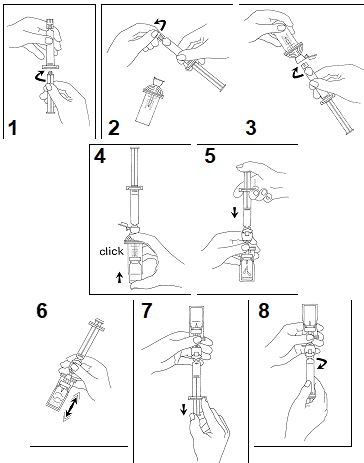 1

2

3

4

click

5

6

7

8