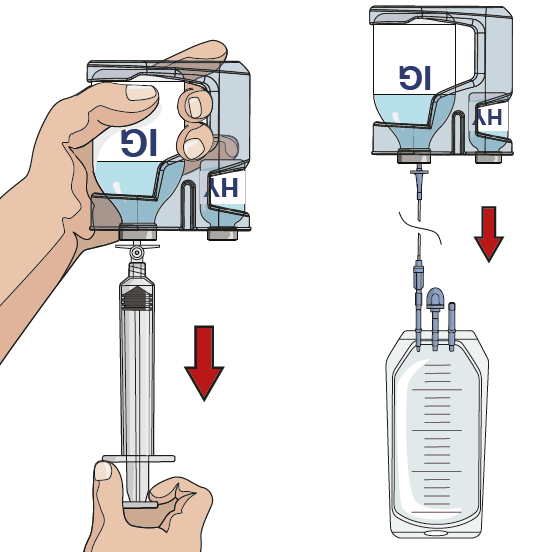 IG
HY
IG
HY