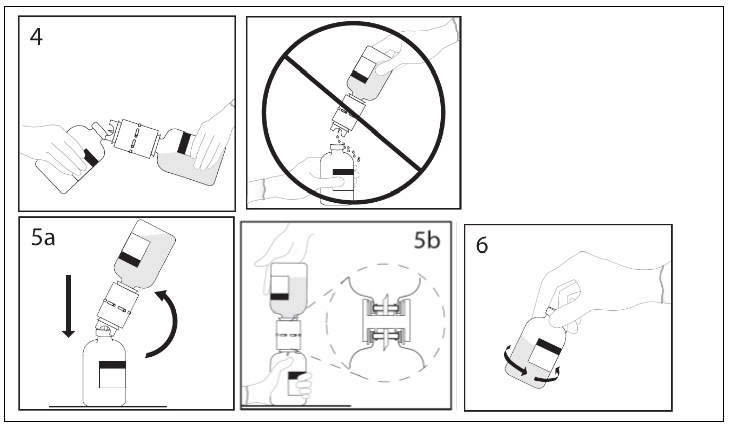 4

5a

5b

6