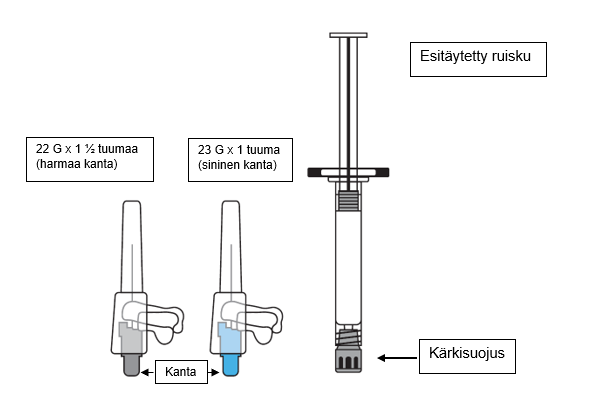 Esitäytetty ruisku

22 G x 1 ½ tuumaa (harmaa kanta)

23 G x 1 tuuma (sininen kanta)

Kanta

Kärkisuojus