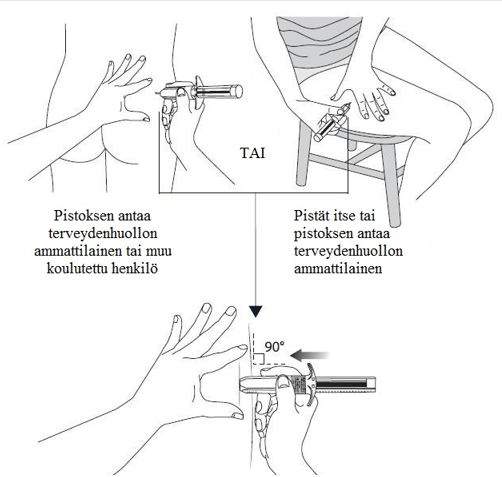 TAI

Pistoksen antaa terveydenhuollon ammattilainen tai muu koulutettu henkilö

Pistät itse tai pistoksen antaa terveydenhuollon ammattilainen

90°