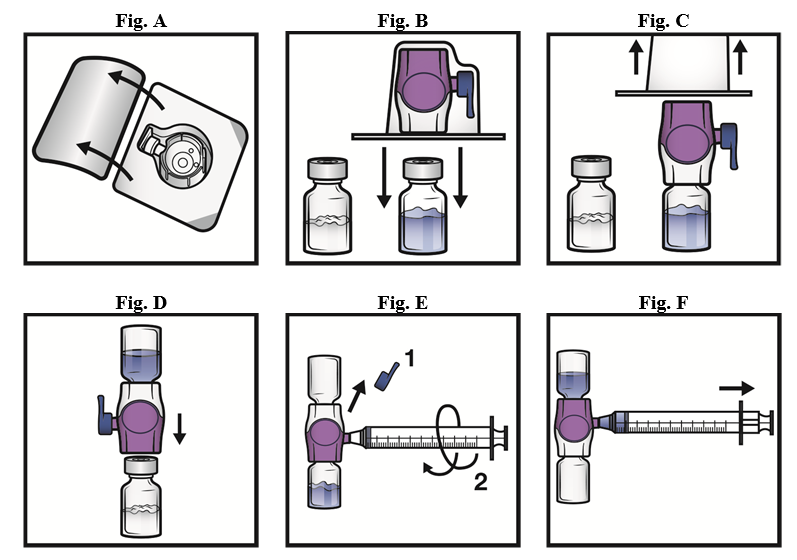 Fig. A

Fig. B

Fig. C

Fig. D

Fig. E

1

2

Fig. F