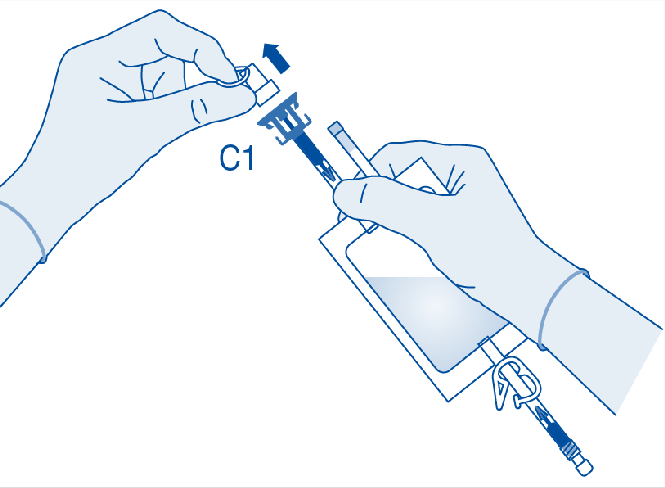 C1