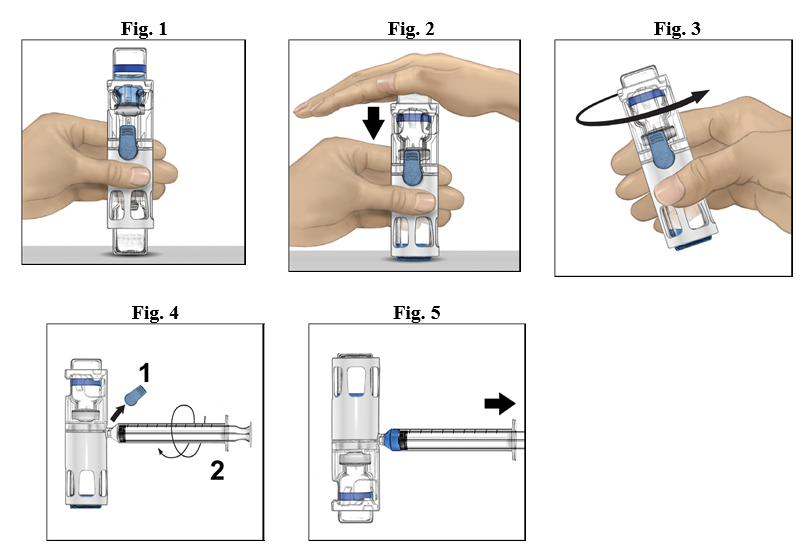 Fig. 1

Fig. 2

Fig. 3

Fig. 4

1

2

Fig. 5