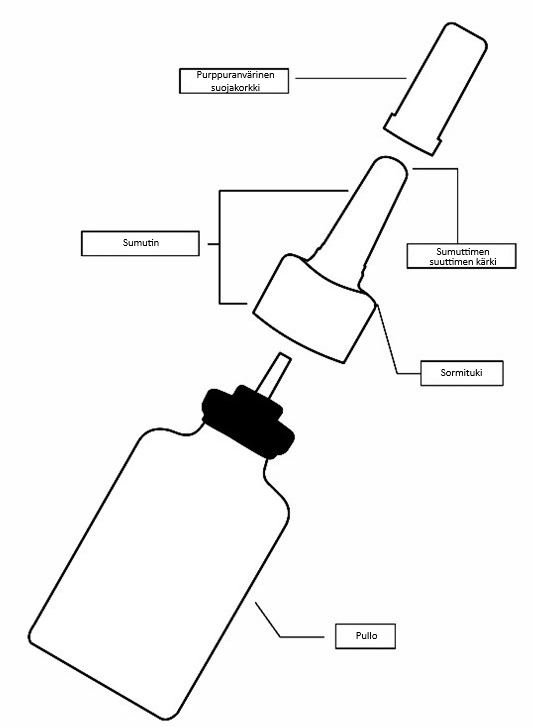 Purppuranvärinen suojakorkki

Sumutin

Sumuttimen suuttimen kärki

Sormituki

Pullo