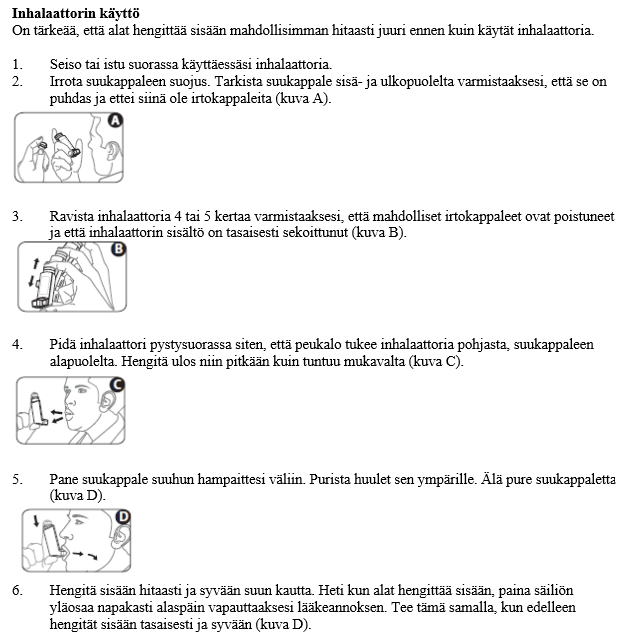 **Inhalaattorin käyttö**
On tärkeää, että alat hengittää sisään mahdollisimman hitaasti juuri ennen kuin käytät inhalaattoria.

1. Seiso tai istu suorassa käyttäessäsi inhalaattoria.
2. Irrota suukappaleen suojus. Tarkista suukappale sisä- ja ulkopuolelta varmistaaksesi, että se on puhdas ja ettei siinä ole irtokappaleita (kuva A).

A

3. Ravista inhalaattoria 4 tai 5 kertaa varmistaaksesi, että mahdolliset irtokappaleet ovat poistuneet ja että inhalaattorin sisältö on tasaisesti sekoittunut (kuva B).

B

4. Pidä inhalaattori pystysuorassa siten, että peukalo tukee inhalaattoria pohjasta, suukappaleen alapuolelta. Hengitä ulos niin pitkään kuin tuntuu mukavalta (kuva C).

C

5. Pane suukappale suuhun hampaittesi väliin. Purista huulet sen ympärille. Älä pure suukappaletta (kuva D).

D

6. Hengitä sisään hitaasti ja syvään suun kautta. Heti kun alat hengittää sisään, paina säiliön yläosaa napakasti alaspäin vapauttaaksesi lääkeannoksen. Tee tämä samalla, kun edelleen hengität sisään tasaisesti ja syvään (kuva D).