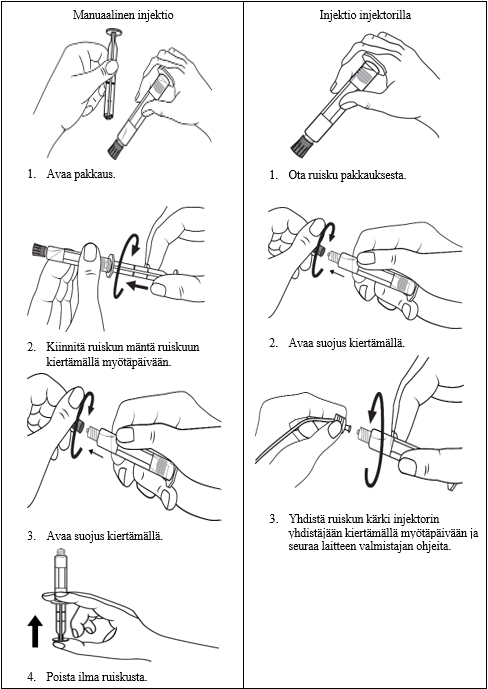 Manuaalinen injektio

1. Avaa pakkaus.

2. Kiinnitä ruiskun mäntä ruiskuun kiertämällä myötäpäivään.

3. Avaa suojus kiertämällä.

4. Poista ilma ruiskusta.

Injektio injektorilla

1. Ota ruisku pakkauksesta.

2. Avaa suojus kiertämällä.

3. Yhdistä ruiskun kärki injektorin yhdistäjään kiertämällä myötäpäivään ja seuraa laitteen valmistajan ohjeita.