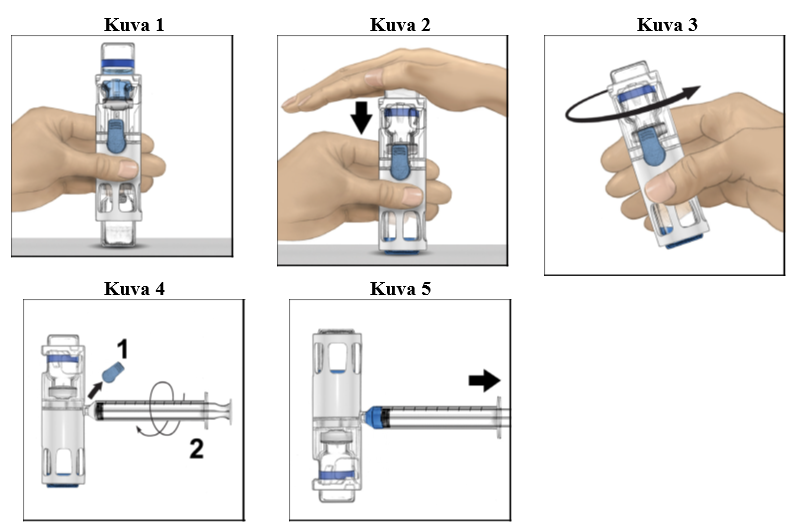 Kuva 1

Kuva 2

Kuva 3

Kuva 4

1

2

Kuva 5