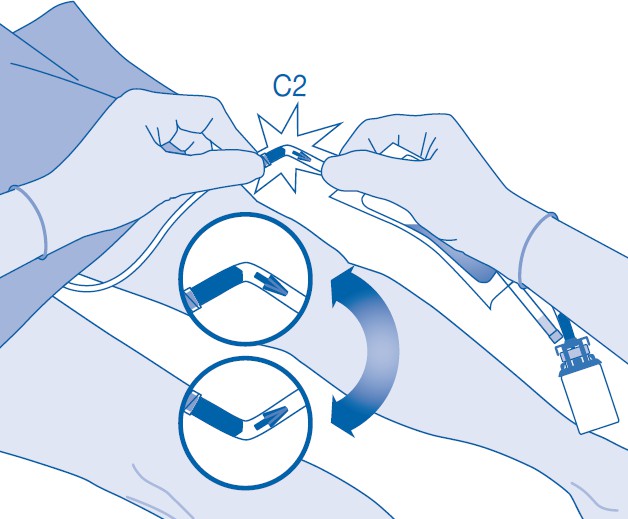 C2