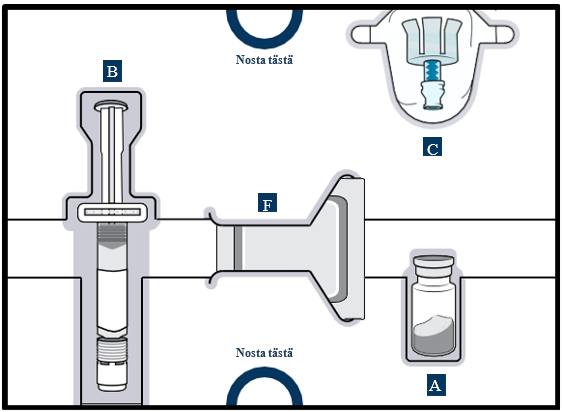 Nosta tästä

B

C

F

Nosta tästä

A